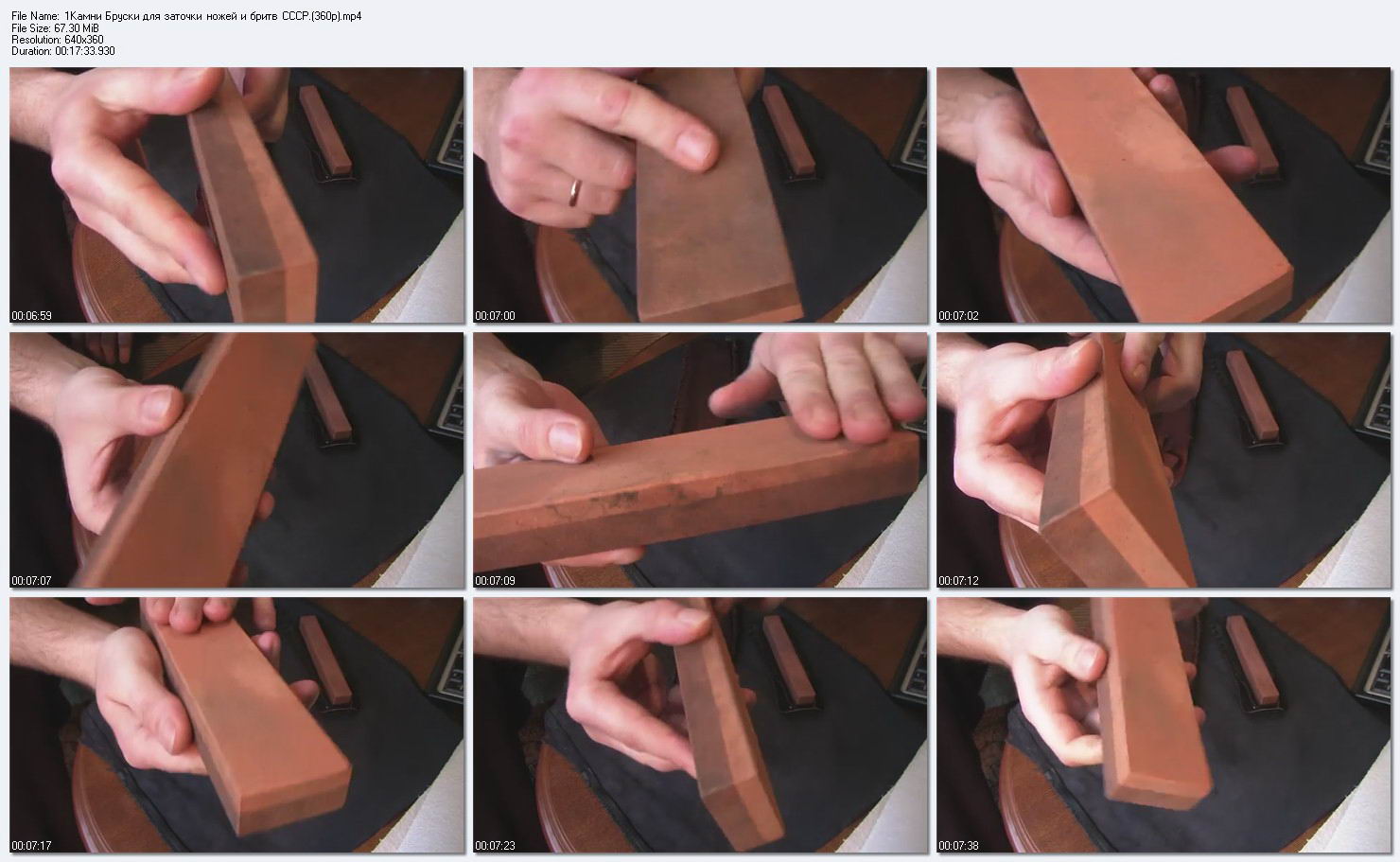 File Name: 1Камни Бруски для заточки ножей и бритв СССР.(360p).mp4
File Size: 67.30 MiB
Resolution: 640x360
Duration: 00:17:33.930

00:06:59

00:07:00

00:07:02

00:07:07

00:07:09

00:07:12

00:07:17

00:07:23

00:07:38